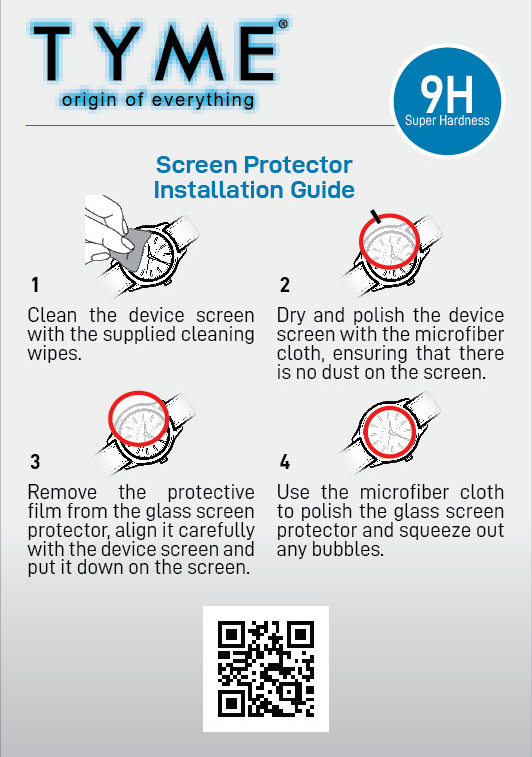 TYME®
origin of everything

9H
Super Hardness

Screen Protector
Installation Guide

1
Clean the device screen with the supplied cleaning wipes.

2
Dry and polish the device screen with the microfiber cloth, ensuring that there is no dust on the screen.

3
Remove the protective film from the glass screen protector, align it carefully with the device screen and put it down on the screen.

4
Use the microfiber cloth to polish the glass screen protector and squeeze out any bubbles.